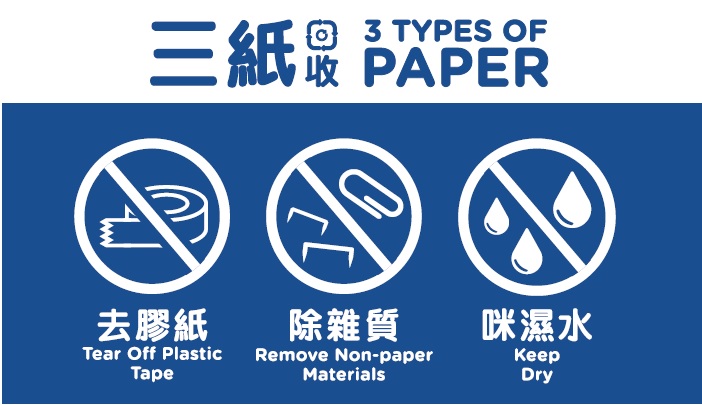 三紙回收 3 TYPES OF PAPER

去膠紙
Tear Off Plastic Tape

除雜質
Remove Non-paper Materials

咪濕水
Keep Dry